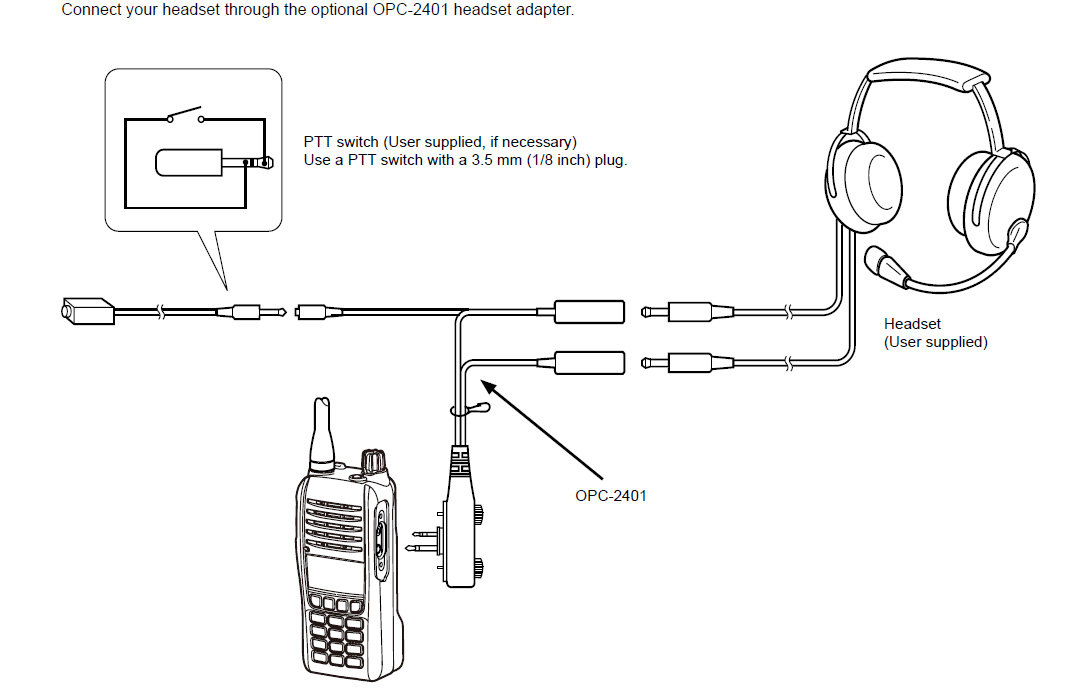 Connect your headset through the optional OPC-2401 headset adapter.

PTT switch (User supplied, if necessary)
Use a PTT switch with a 3.5 mm (1/8 inch) plug.

Headset
(User supplied)

OPC-2401